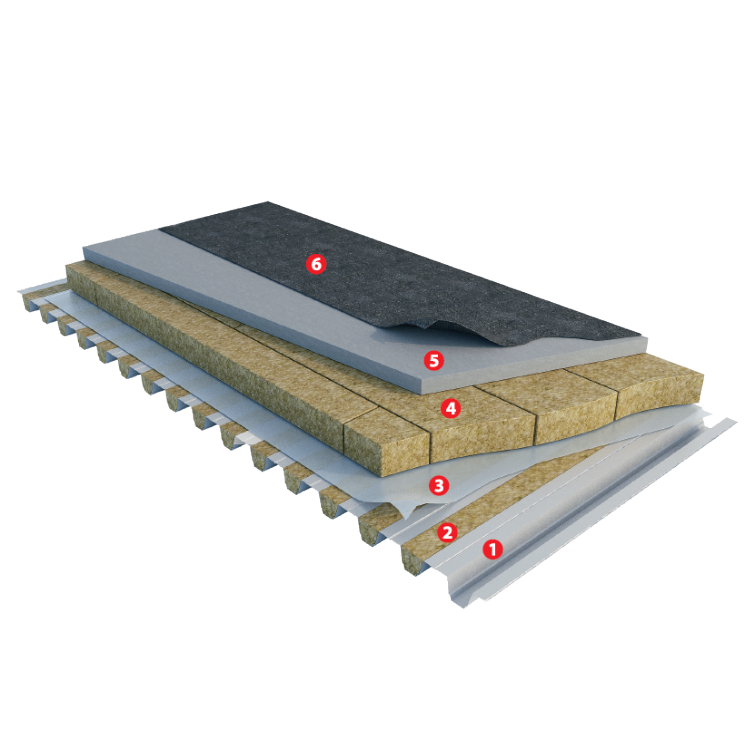 6
5
4
3
2
1